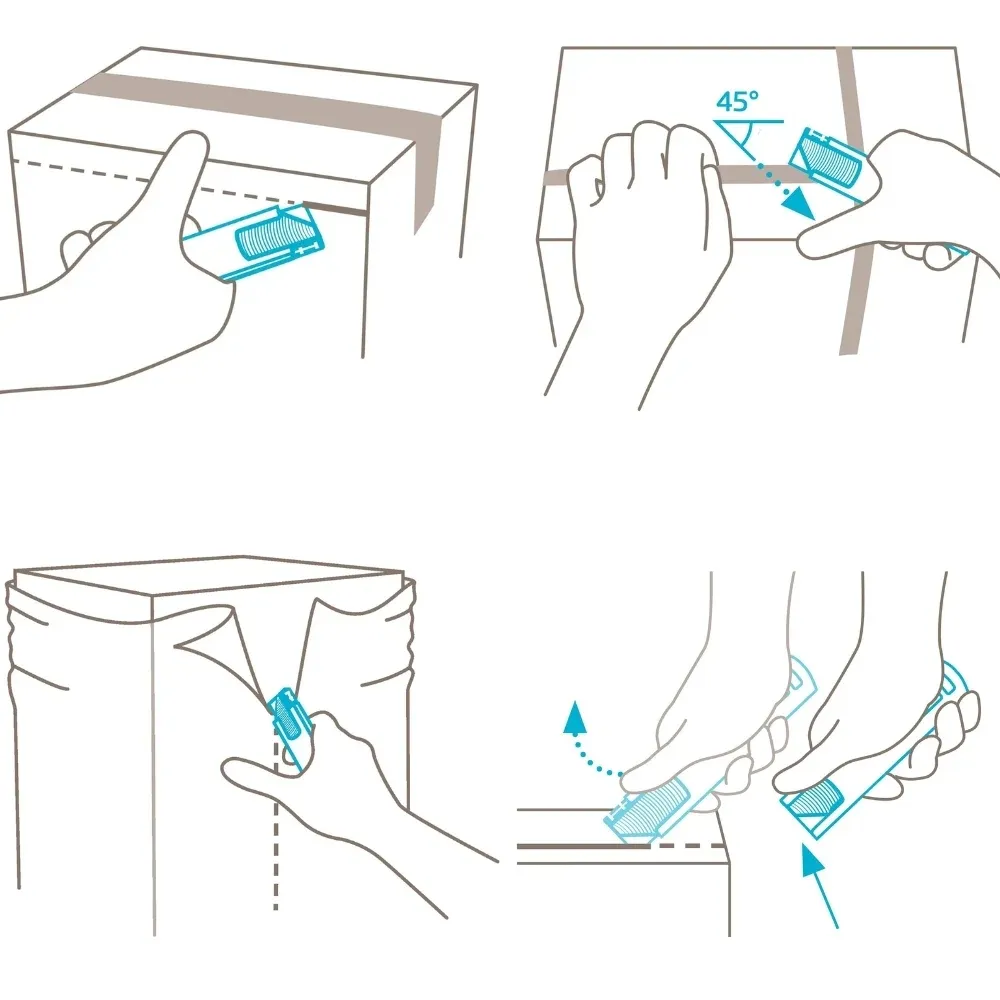 45°